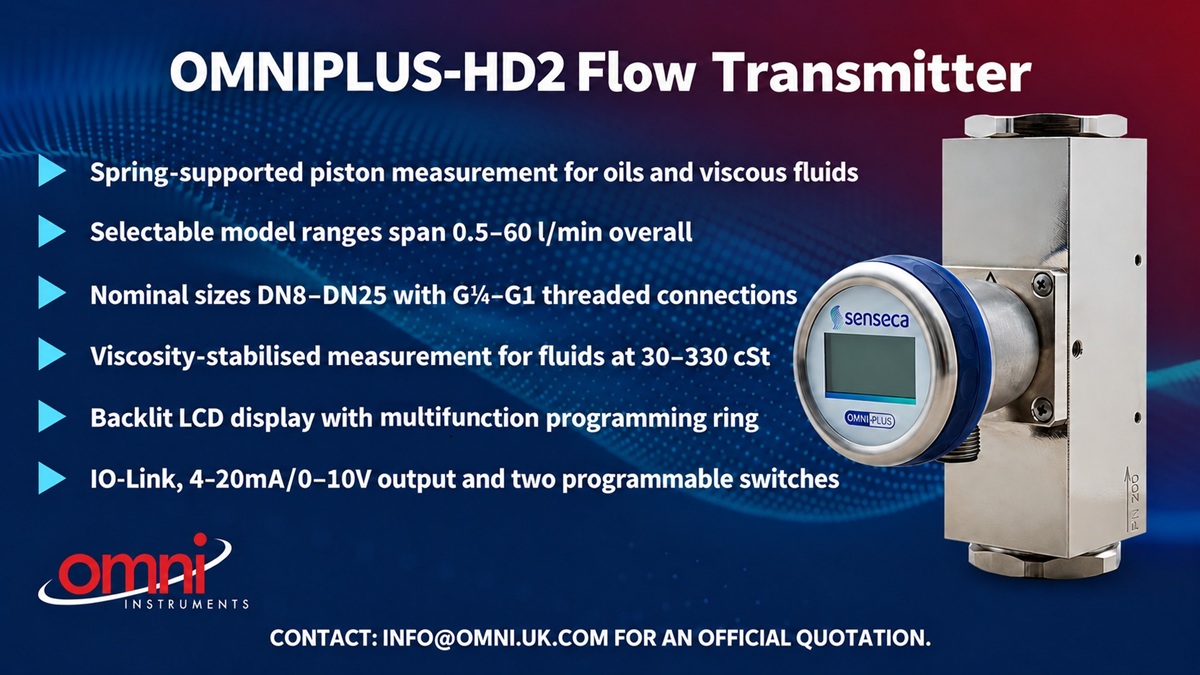 OMNIPLUS-HD2 Flow Transmitter

Spring-supported piston measurement for oils and viscous fluids

Selectable model ranges span 0.5–60 l/min overall

Nominal sizes DN8–DN25 with G¼–G1 threaded connections

Viscosity-stabilised measurement for fluids at 30–330 cSt

Backlit LCD display with multifunction programming ring

IO-Link, 4-20mA/0–10V output and two programmable switches

senseca

OMNI-PLUS

PN 200

omni
INSTRUMENTS

CONTACT: INFO@OMNI.UK.COM FOR AN OFFICIAL QUOTATION.