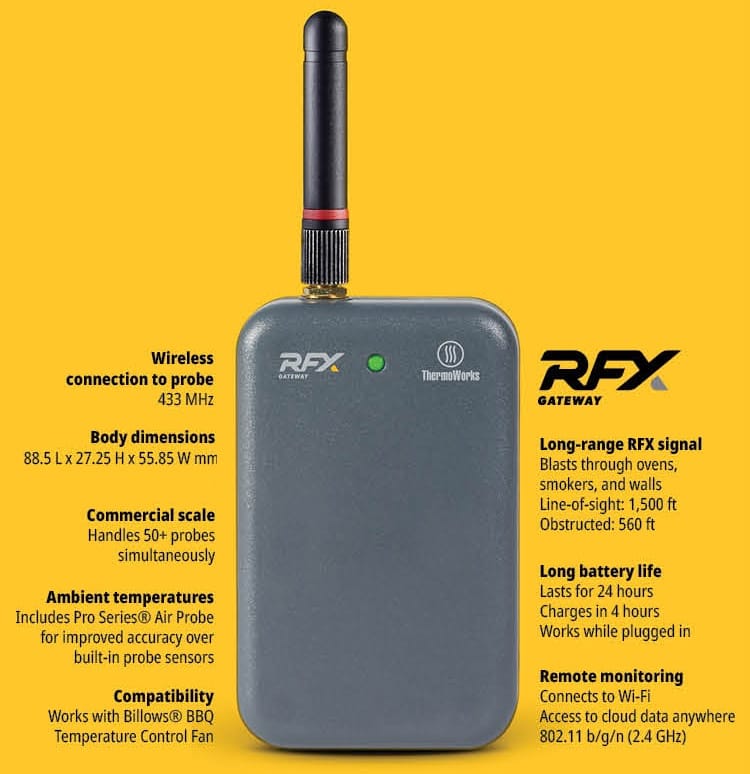 Wireless connection to probe
433 MHz

Body dimensions
88.5 L x 27.25 H x 55.85 W mm

Commercial scale
Handles 50+ probes simultaneously

Ambient temperatures
Includes Pro Series® Air Probe for improved accuracy over built-in probe sensors

Compatibility
Works with Billows® BBQ Temperature Control Fan

RFX GATEWAY

ThermoWorks

RFX GATEWAY

Long-range RFX signal
Blasts through ovens, smokers, and walls
Line-of-sight: 1,500 ft
Obstructed: 560 ft

Long battery life
Lasts for 24 hours
Charges in 4 hours
Works while plugged in

Remote monitoring
Connects to Wi-Fi
Access to cloud data anywhere
802.11 b/g/n (2.4 GHz)