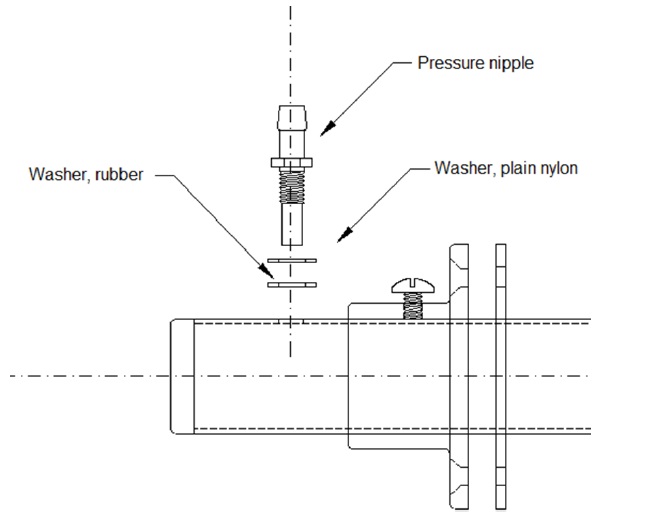 Pressure nipple

Washer, rubber

Washer, plain nylon