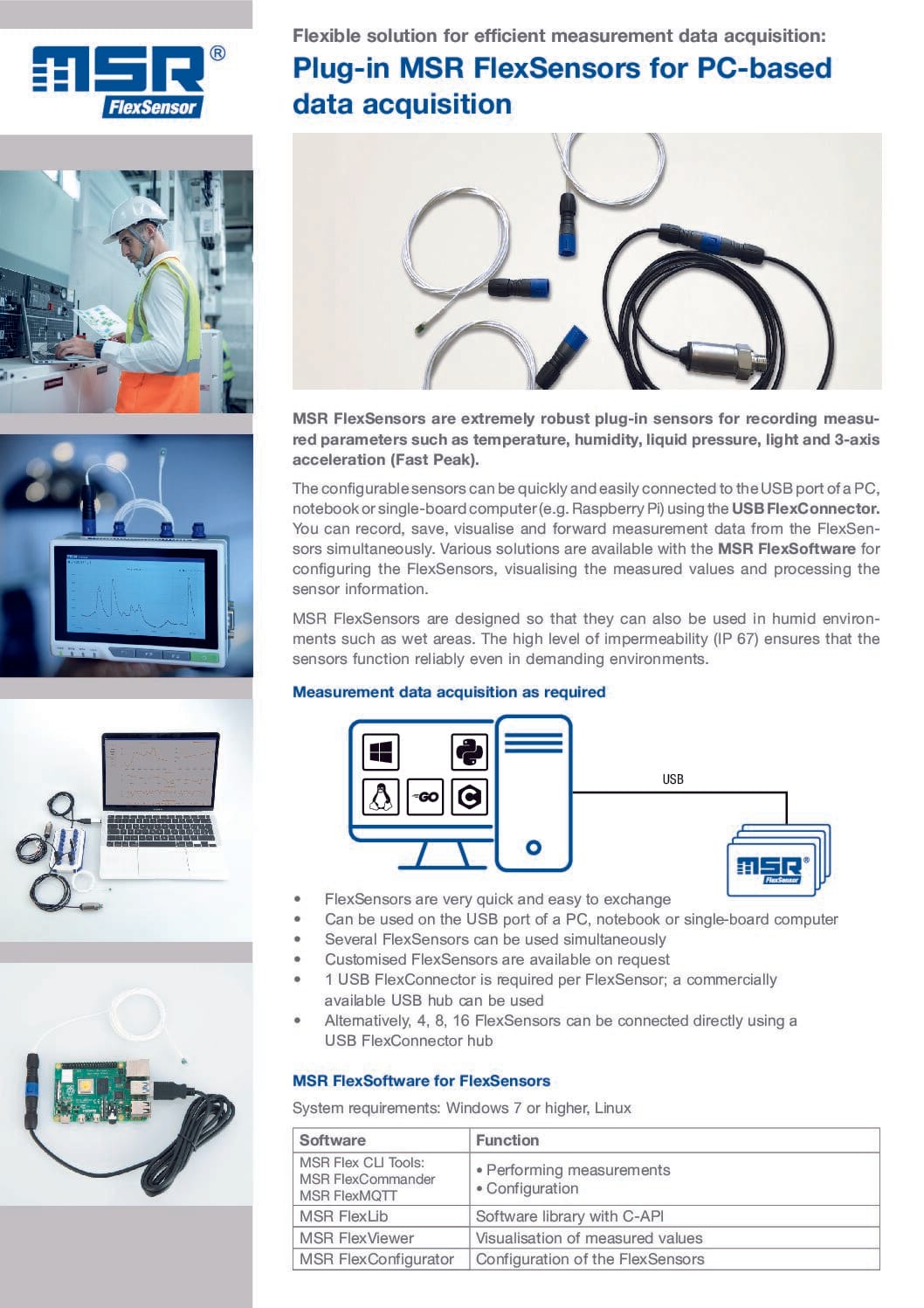 MSR®
FlexSensor

Flexible solution for efficient measurement data acquisition:

Plug-in MSR FlexSensors for PC-based data acquisition

MSR FlexSensors are extremely robust plug-in sensors for recording measured parameters such as temperature, humidity, liquid pressure, light and 3-axis acceleration (Fast Peak).

The configurable sensors can be quickly and easily connected to the USB port of a PC, notebook or single-board computer (e.g. Raspberry Pi) using the USB FlexConnector. You can record, save, visualise and forward measurement data from the FlexSensors simultaneously. Various solutions are available with the MSR FlexSoftware for configuring the FlexSensors, visualising the measured values and processing the sensor information.

MSR FlexSensors are designed so that they can also be used in humid environments such as wet areas. The high level of impermeability (IP 67) ensures that the sensors function reliably even in demanding environments.

Measurement data acquisition as required

GO

USB

MSR®
FlexSensor

• FlexSensors are very quick and easy to exchange
• Can be used on the USB port of a PC, notebook or single-board computer
• Several FlexSensors can be used simultaneously
• Customised FlexSensors are available on request
• 1 USB FlexConnector is required per FlexSensor; a commercially available USB hub can be used
• Alternatively, 4, 8, 16 FlexSensors can be connected directly using a USB FlexConnector hub

MSR FlexSoftware for FlexSensors

System requirements: Windows 7 or higher, Linux

| Software | Function |
|---|---|
| MSR Flex CLI Tools: MSR FlexCommander MSR FlexMQTT | • Performing measurements • Configuration |
| MSR FlexLib | Software library with C-API |
| MSR FlexViewer | Visualisation of measured values |
| MSR FlexConfigurator | Configuration of the FlexSensors |