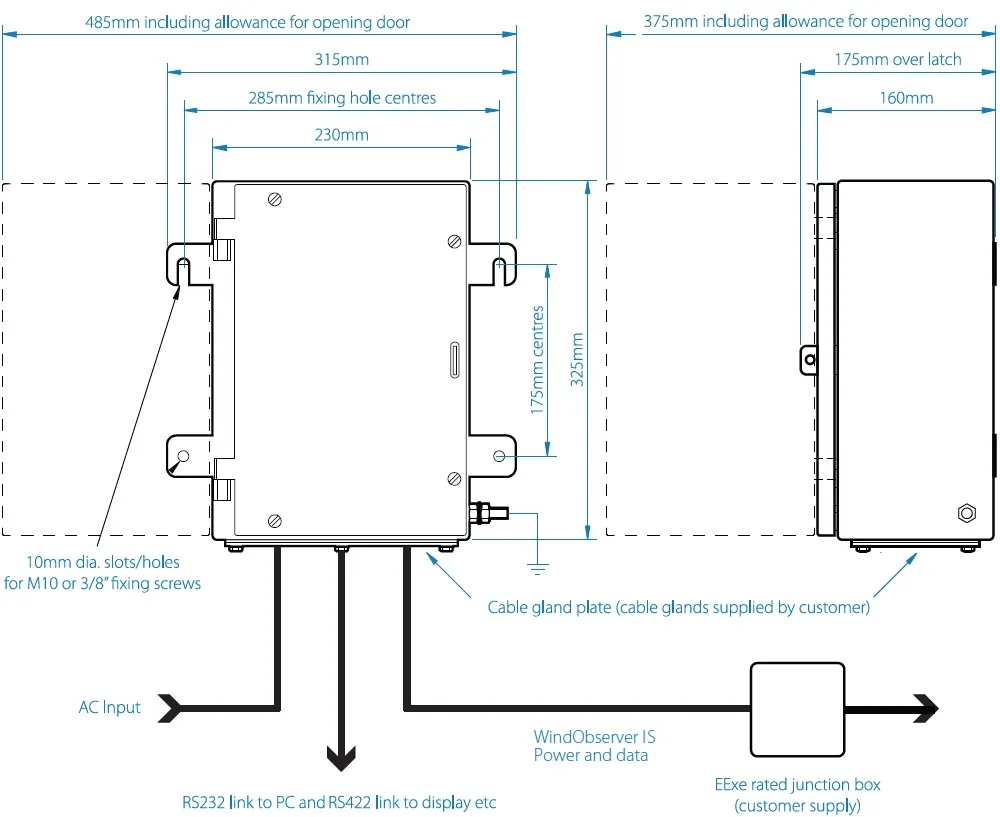 485mm including allowance for opening door

315mm

285mm fixing hole centres

230mm

375mm including allowance for opening door

175mm over latch

160mm

175mm centres

325mm

10mm dia. slots/holes for M10 or 3/8" fixing screws

Cable gland plate (cable glands supplied by customer)

AC Input

WindObserver IS Power and data

RS232 link to PC and RS422 link to display etc

EExe rated junction box (customer supply)