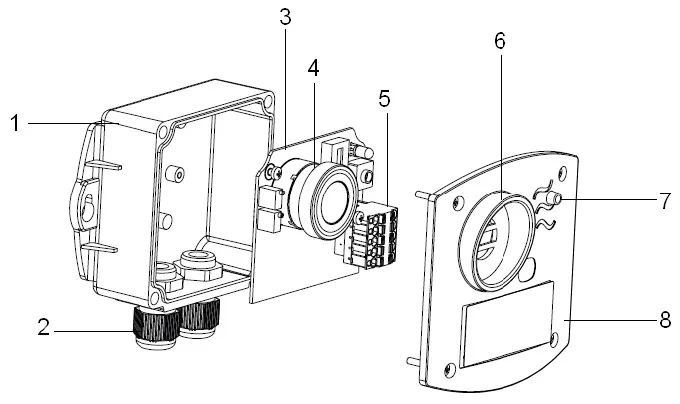 3
4
6
5
1
7
2
8