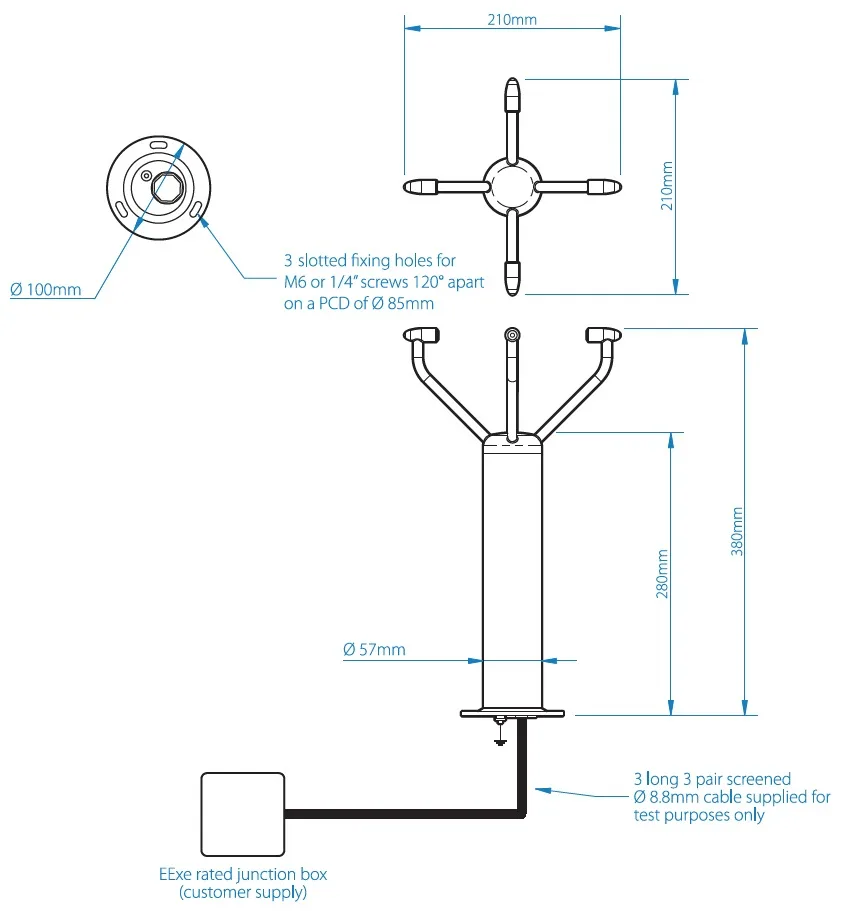 210mm

210mm

Ø 100mm

3 slotted fixing holes for M6 or 1/4" screws 120° apart on a PCD of Ø 85mm

380mm

280mm

Ø 57mm

3 long 3 pair screened Ø 8.8mm cable supplied for test purposes only

EExe rated junction box (customer supply)