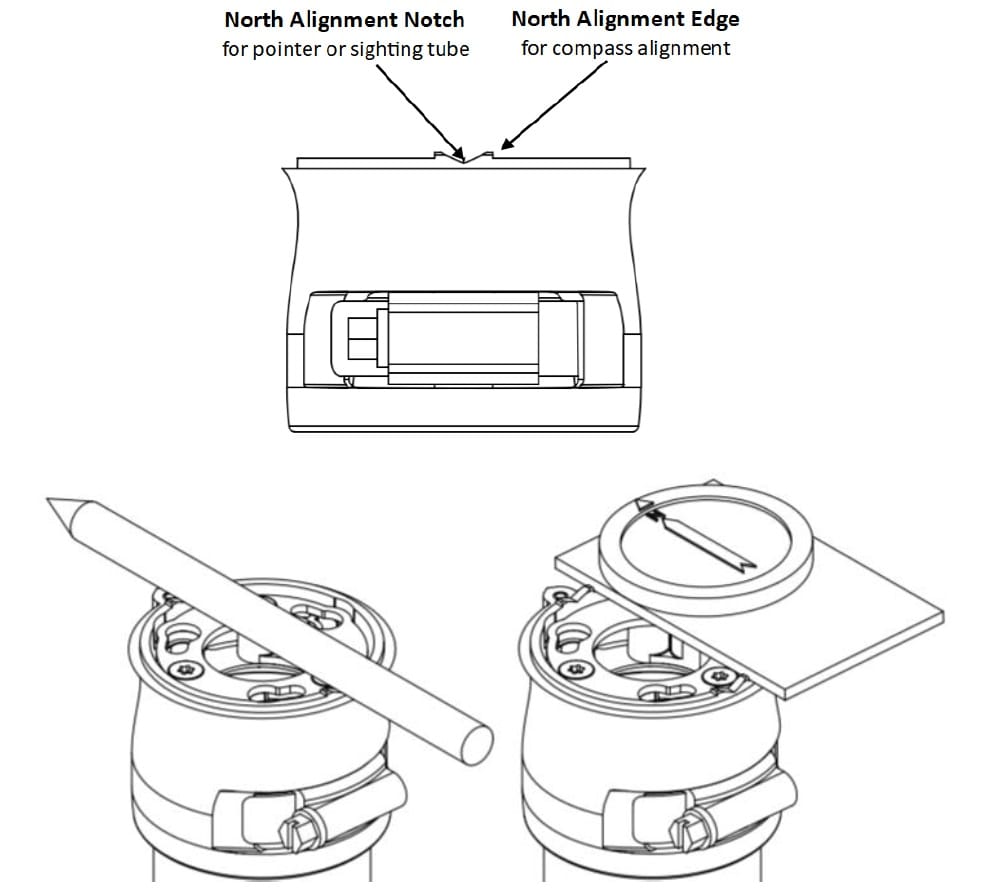 **North Alignment Notch**
for pointer or sighting tube

**North Alignment Edge**
for compass alignment