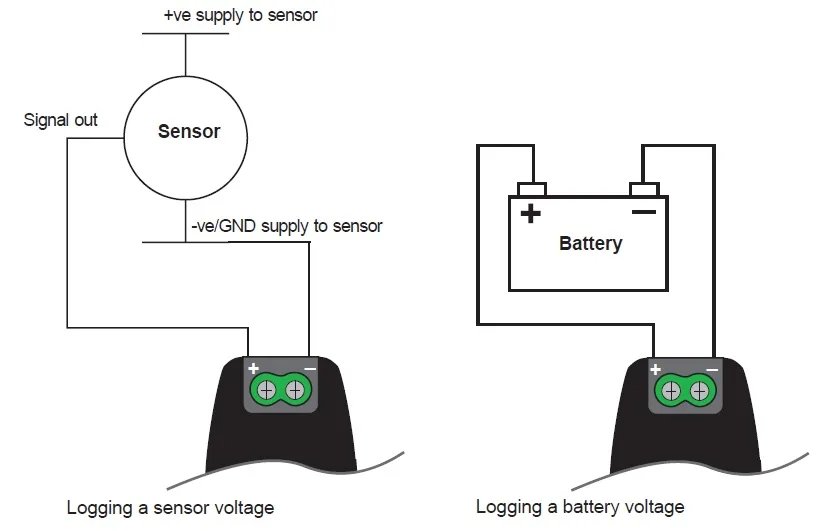 +ve supply to sensor

Signal out

Sensor

-ve/GND supply to sensor

+ −

Logging a sensor voltage

+ −

Battery

+ −

Logging a battery voltage