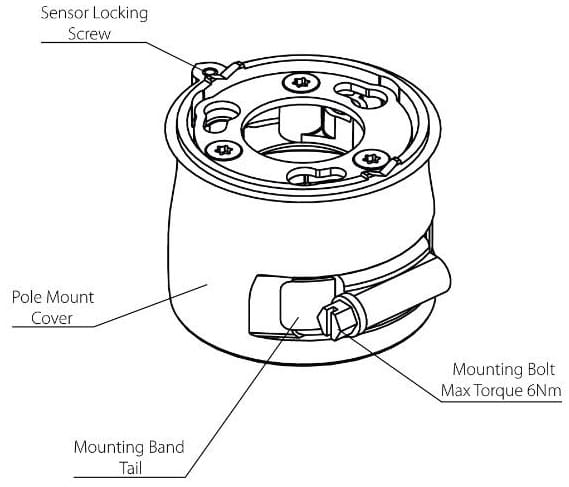 Sensor Locking Screw

Pole Mount Cover

Mounting Bolt Max Torque 6Nm

Mounting Band Tail